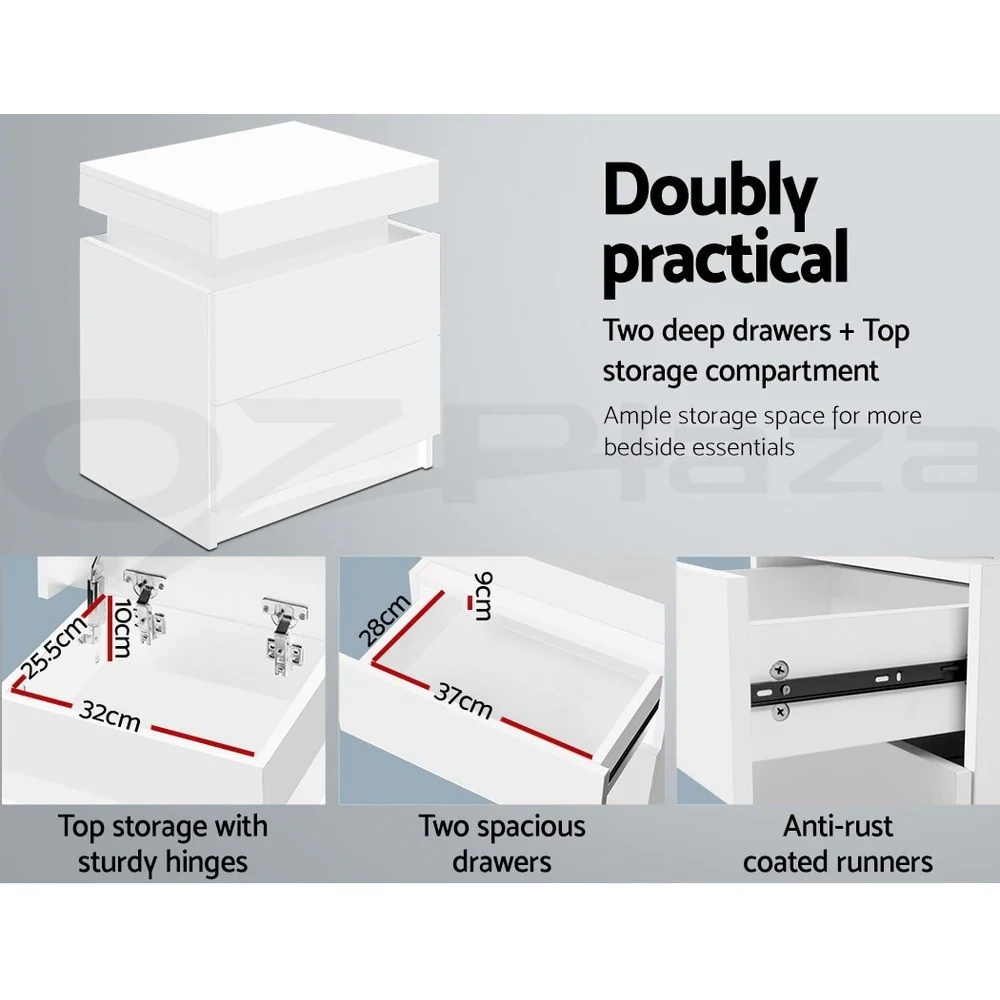 Doubly practical

Two deep drawers + Top storage compartment

Ample storage space for more bedside essentials

OZPlaza

25.5cm
10cm
32cm

28cm
9cm
37cm

Top storage with sturdy hinges

Two spacious drawers

Anti-rust coated runners